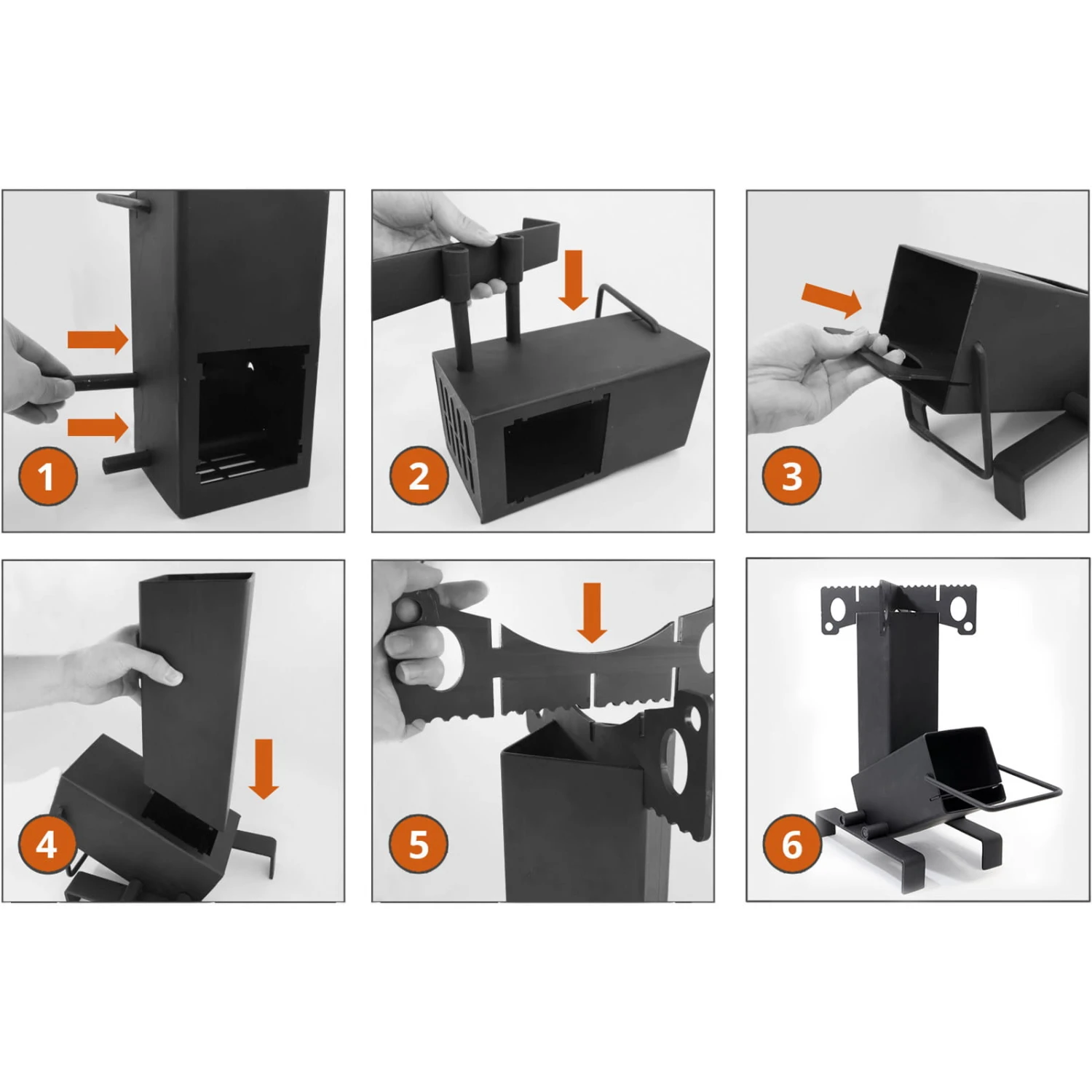 1

2

3

4

5

6